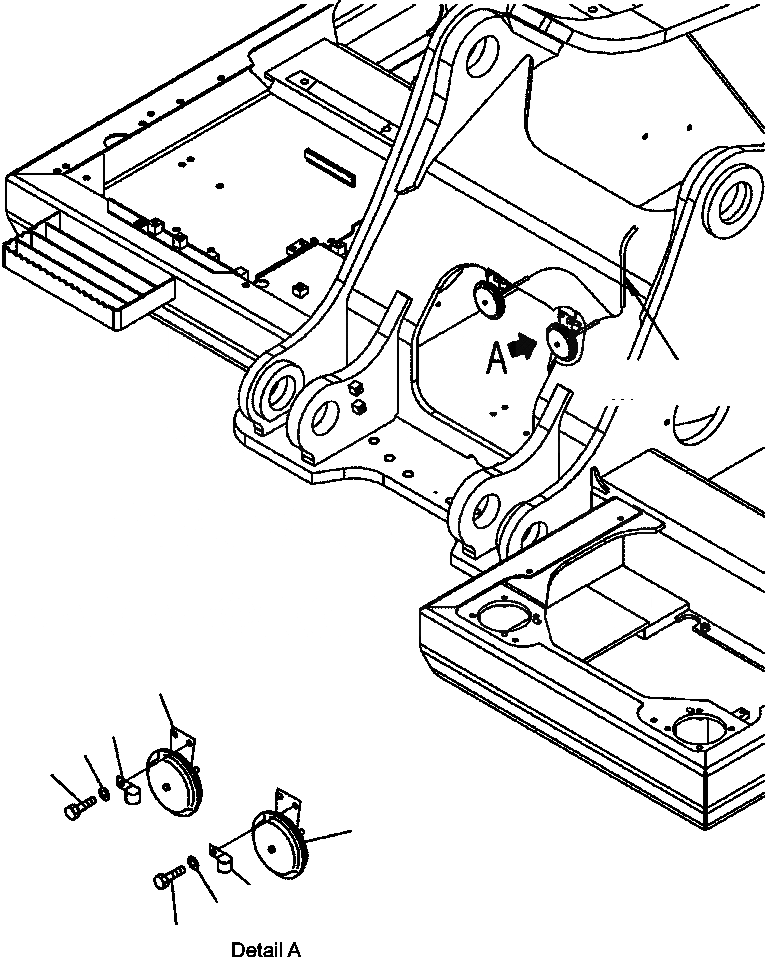 A

Detail A