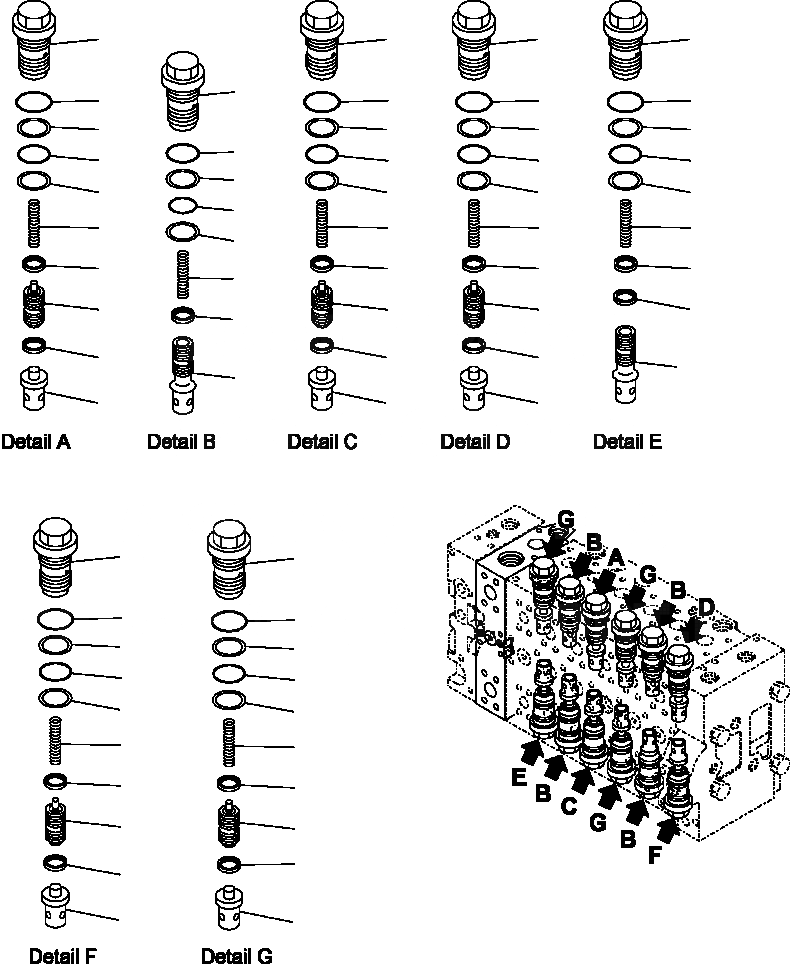 Detail A
Detail B
Detail C
Detail D
Detail E
Detail F
Detail G
G
B
A
G
B
D
E
B
C
G
B
F