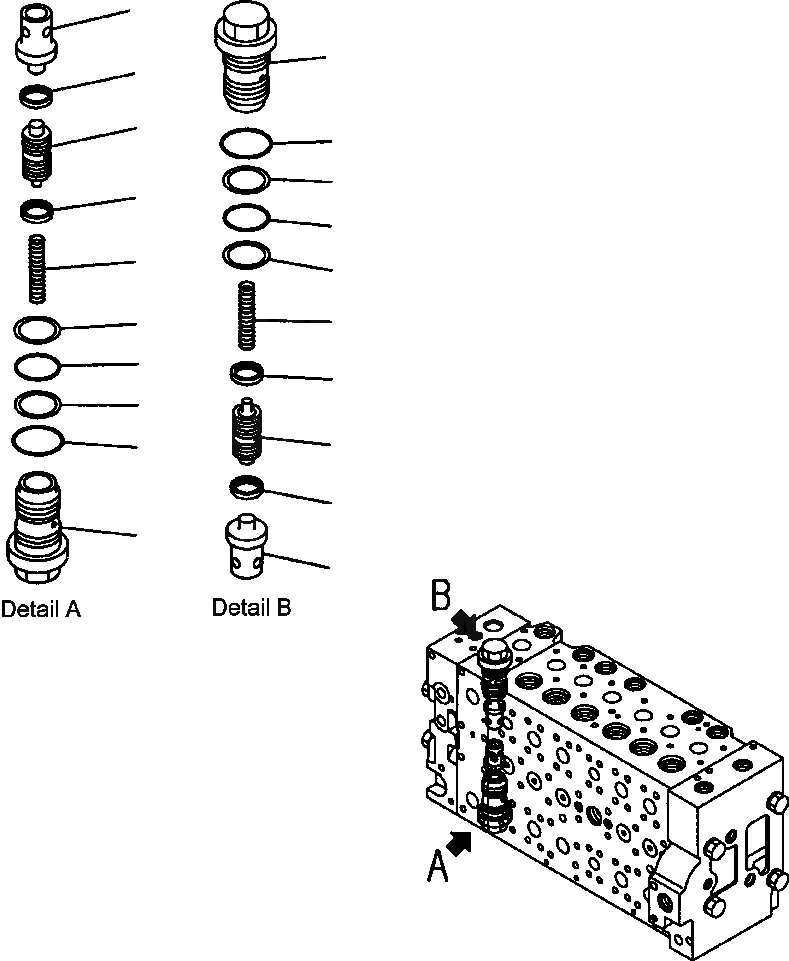 Detail A

Detail B

B

A