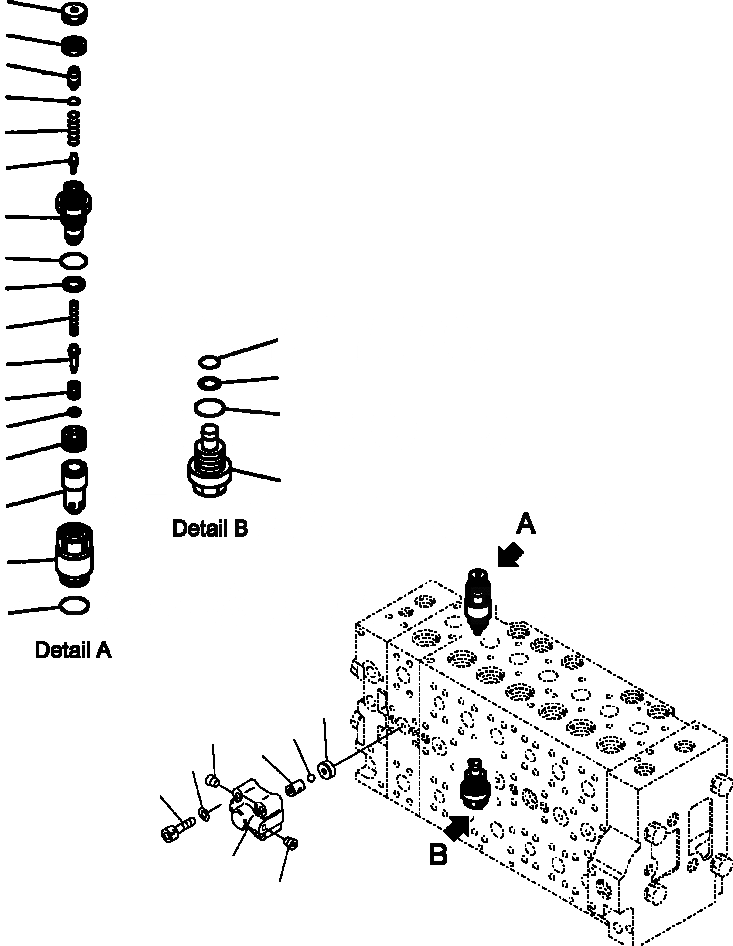 Detail B

A

Detail A

B