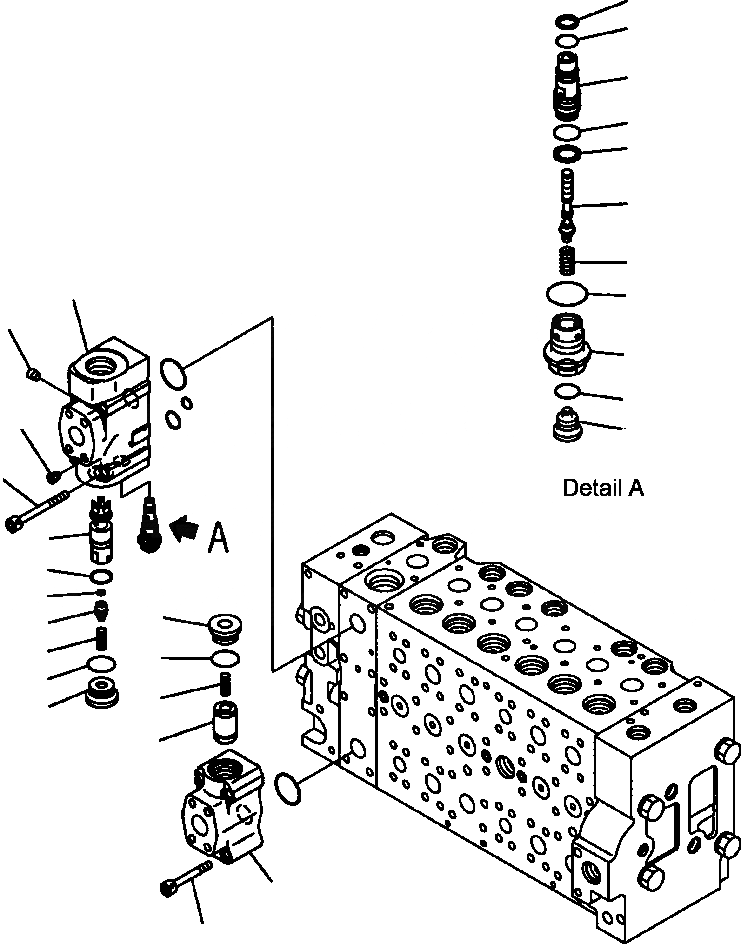 Detail A

A