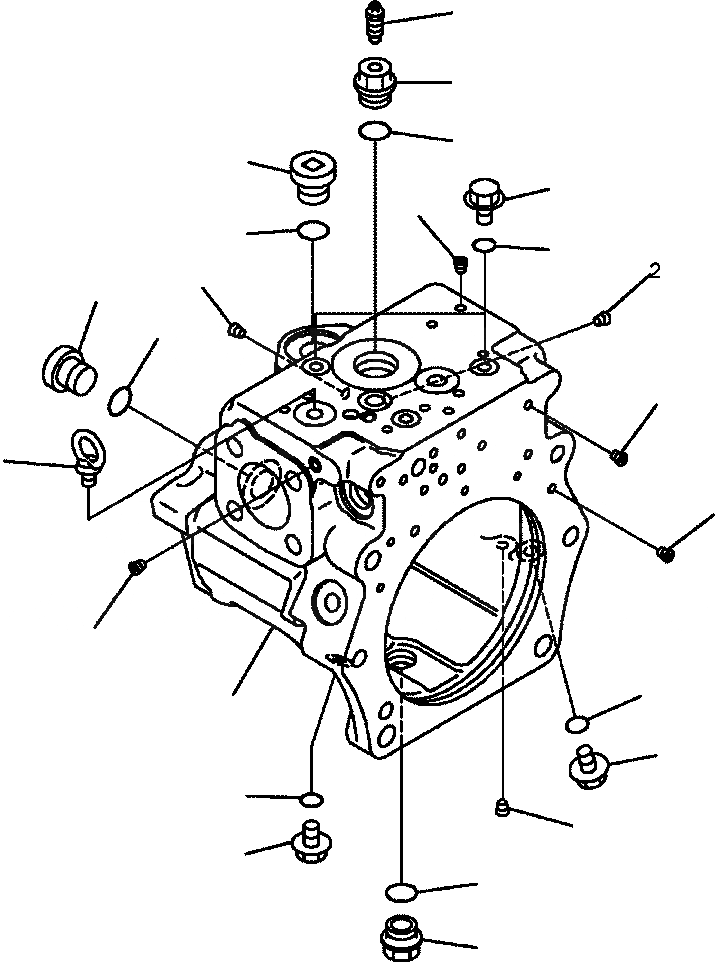 2