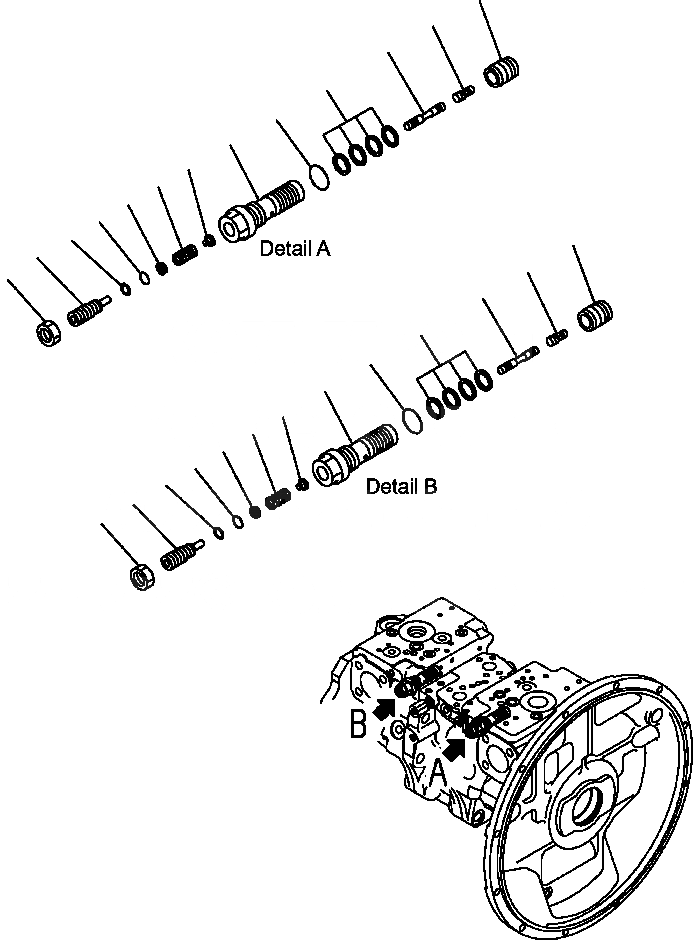 Detail A

Detail B

B

A