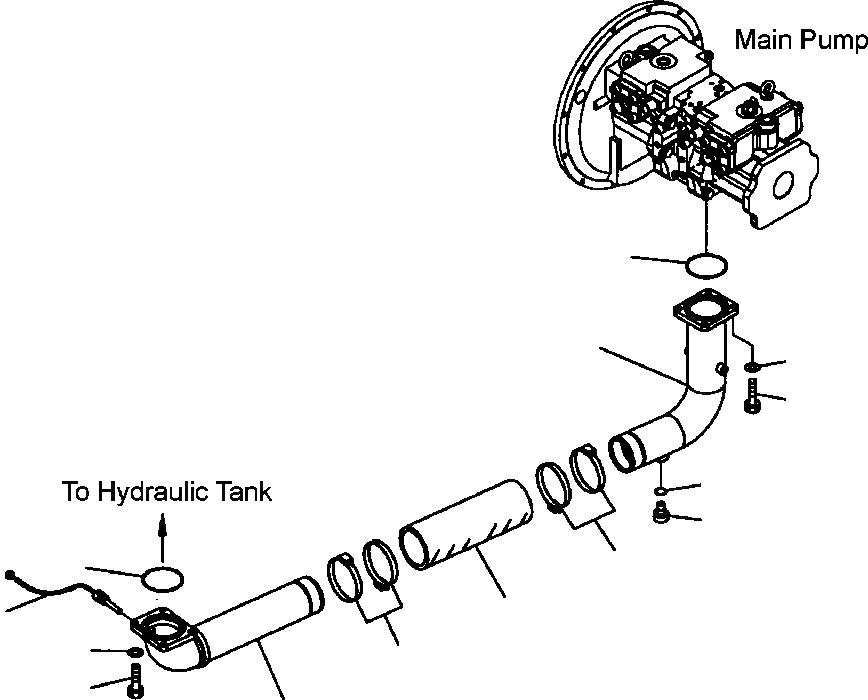 Main Pump

To Hydraulic Tank