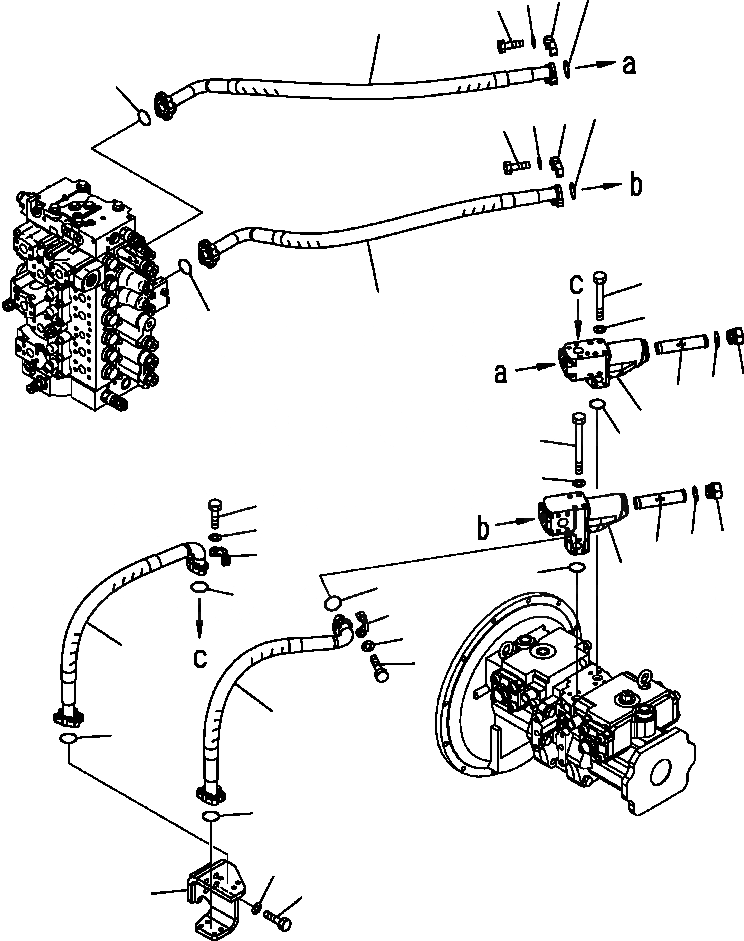 a
b
c
a
b
c