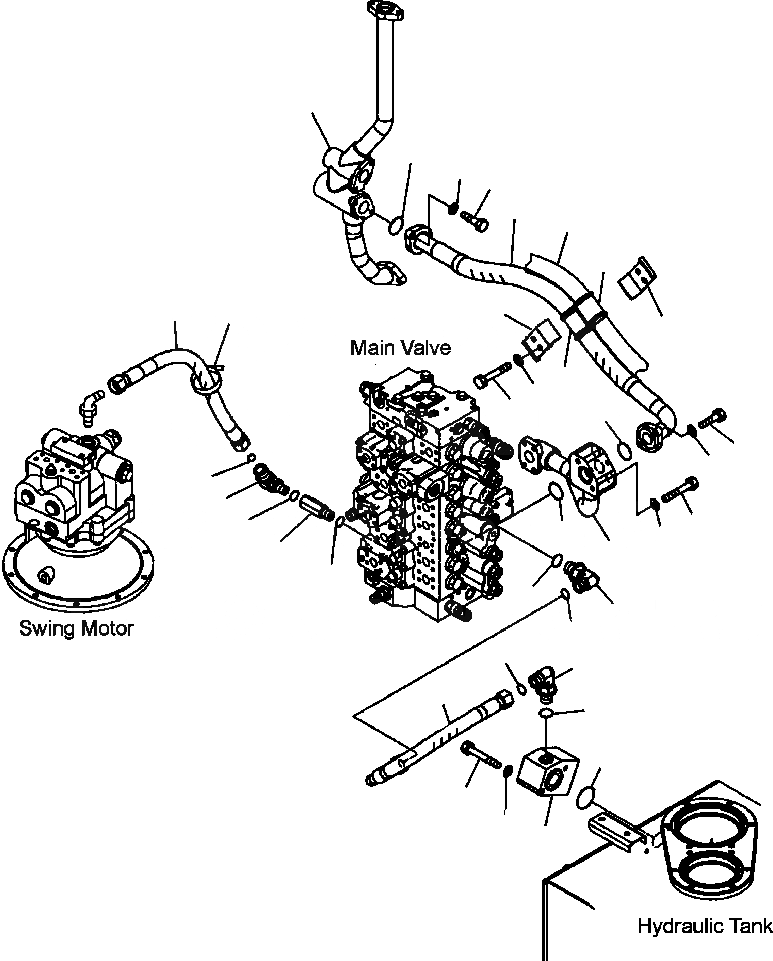 Main Valve

Swing Motor

Hydraulic Tank