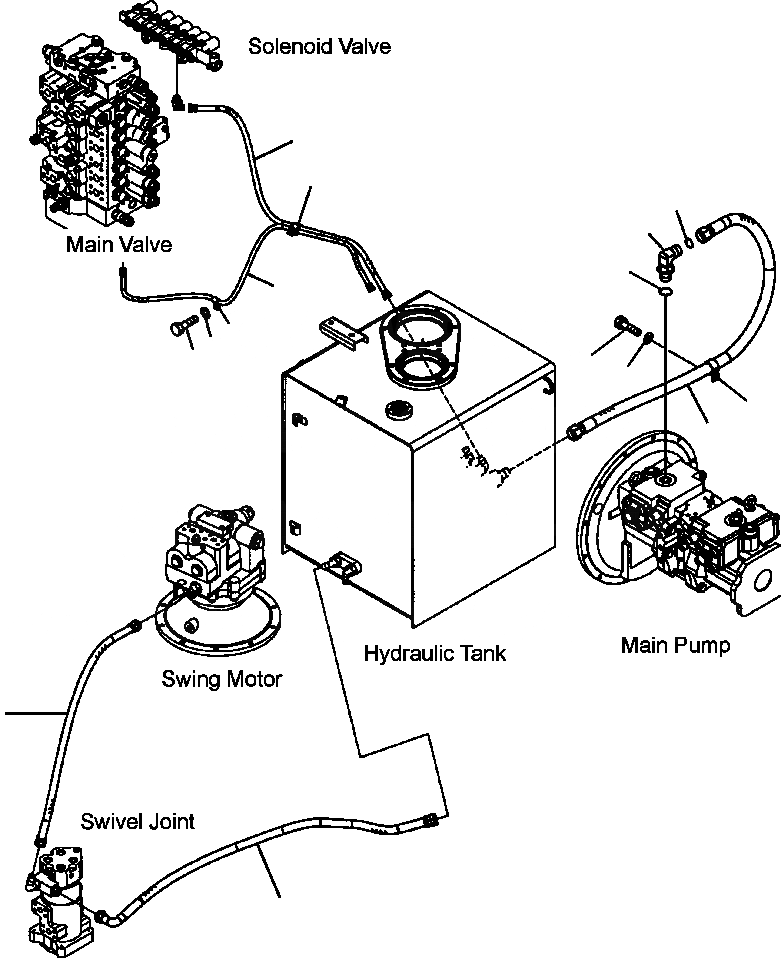 Solenoid Valve

Main Valve

Hydraulic Tank

Main Pump

Swing Motor

Swivel Joint