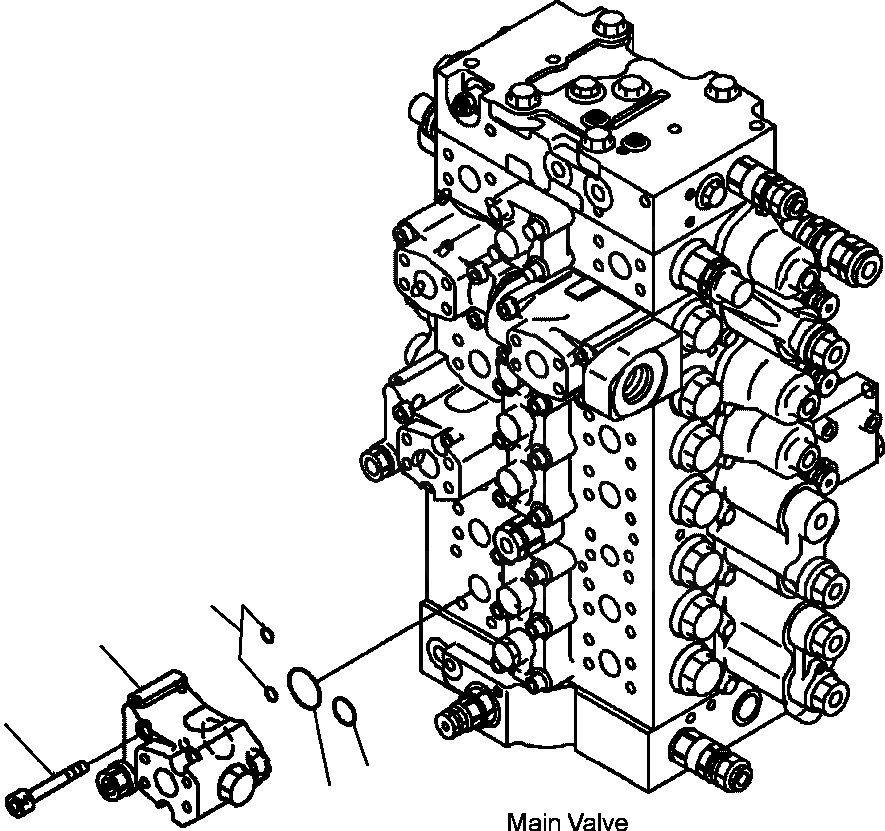 Main Valve