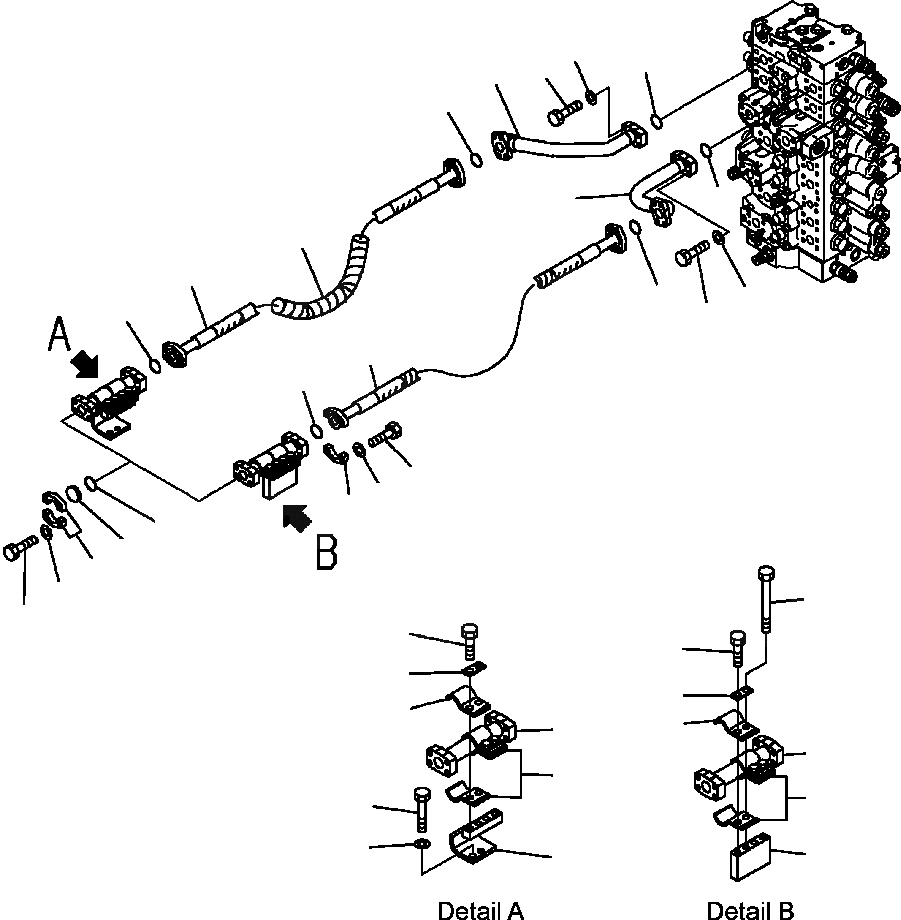 A

B

Detail A

Detail B