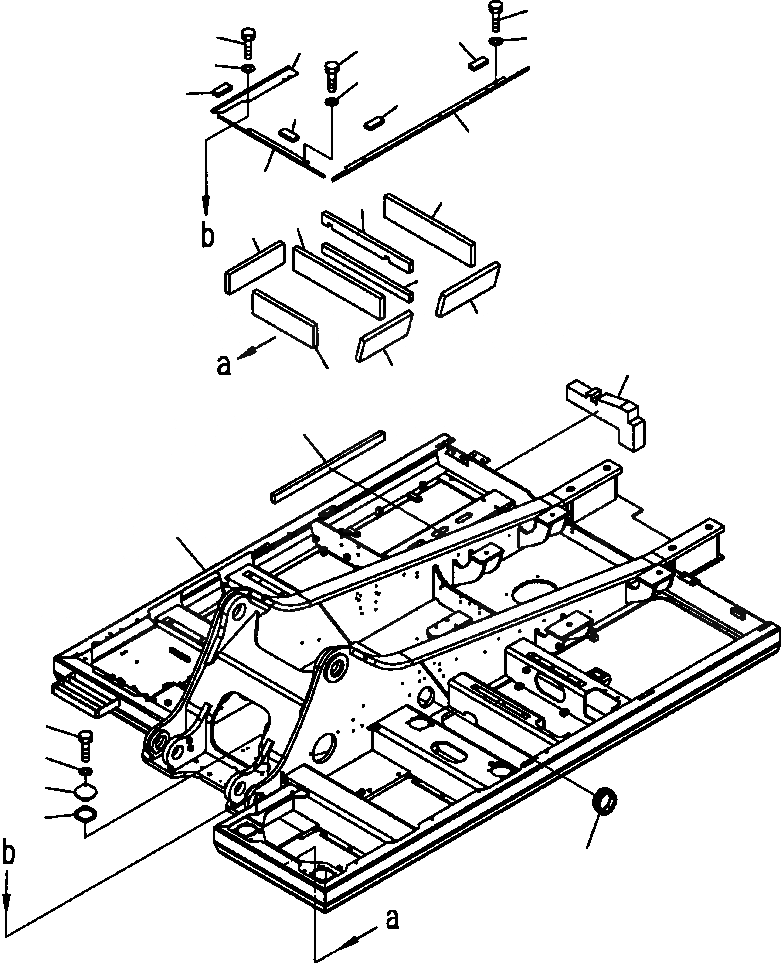 b

a

b

a