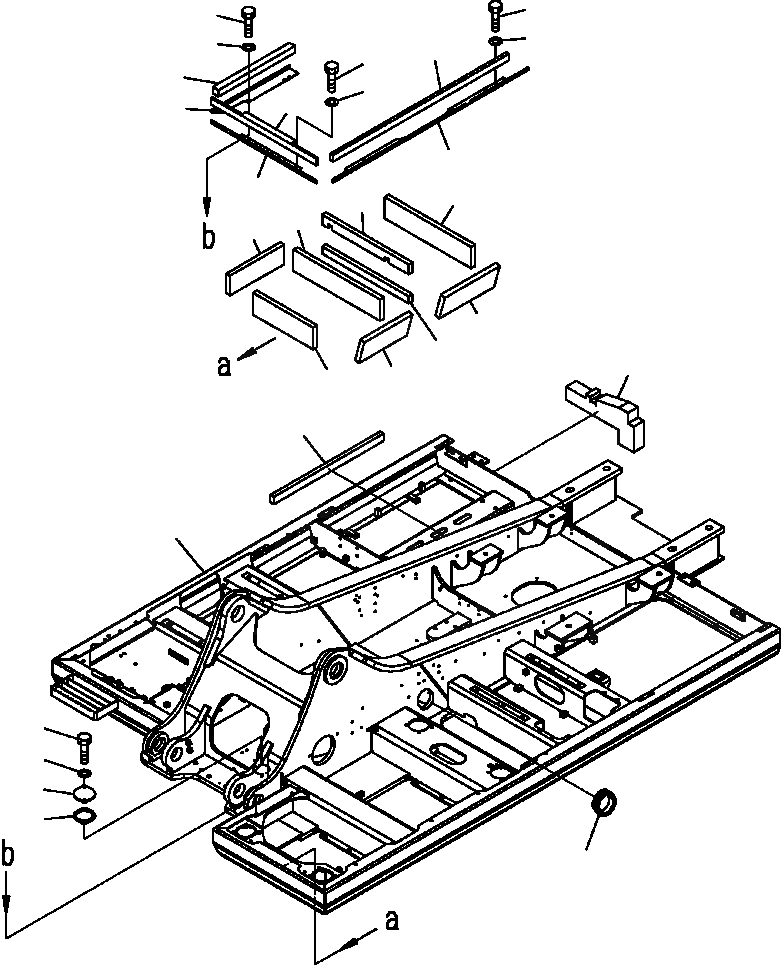 b
a
b
a