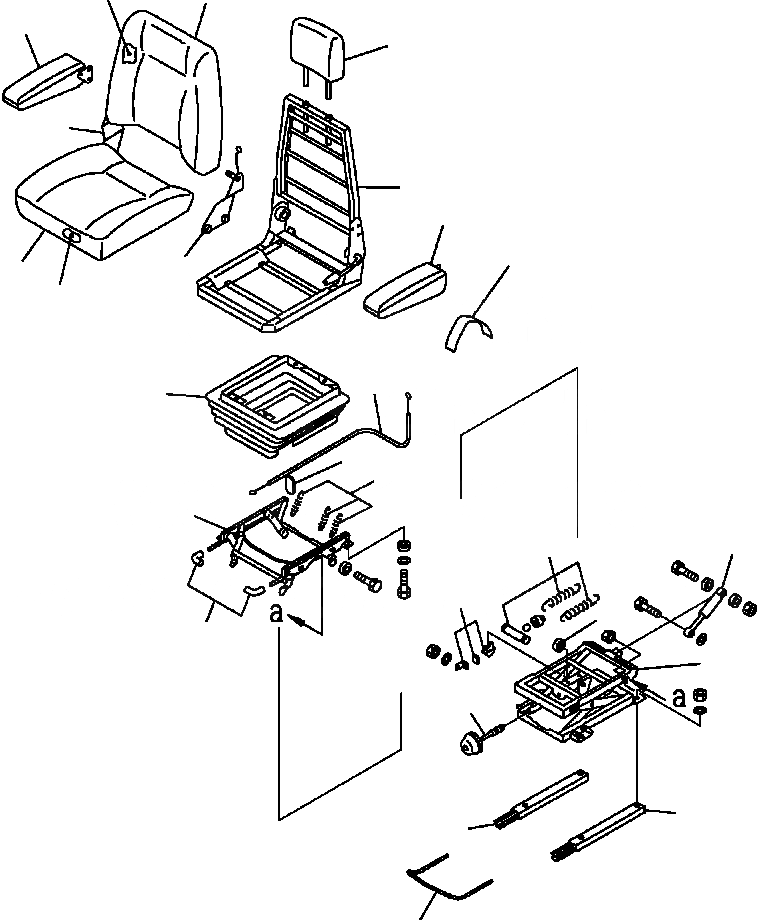 a

a