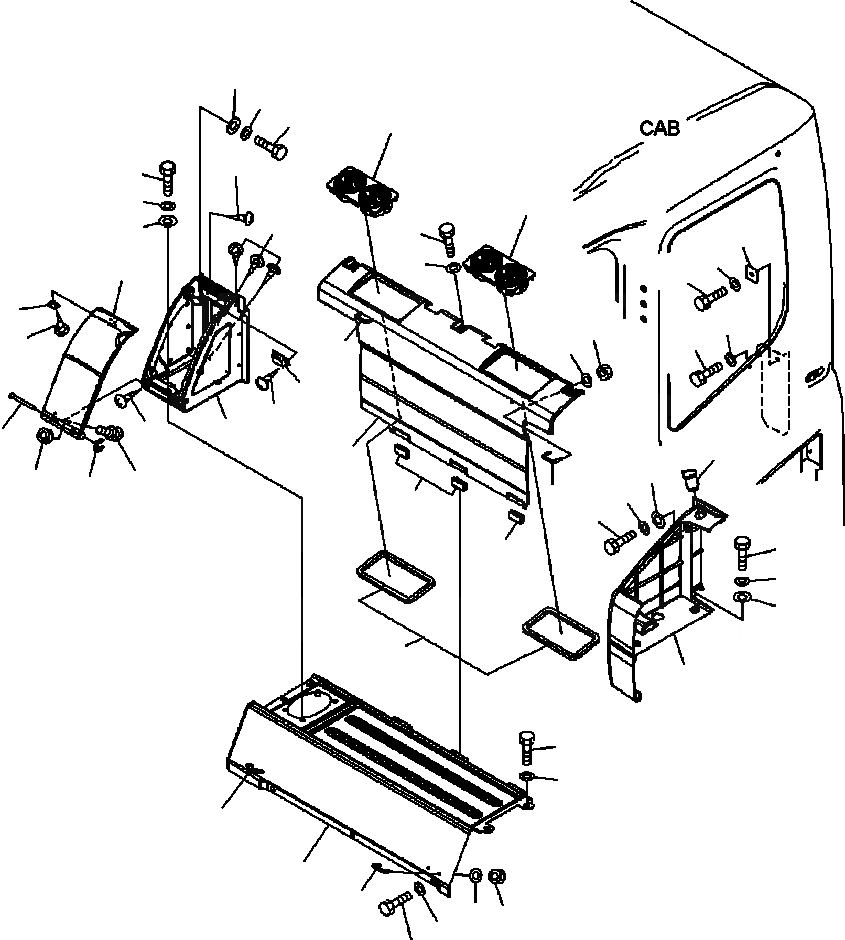 CAB