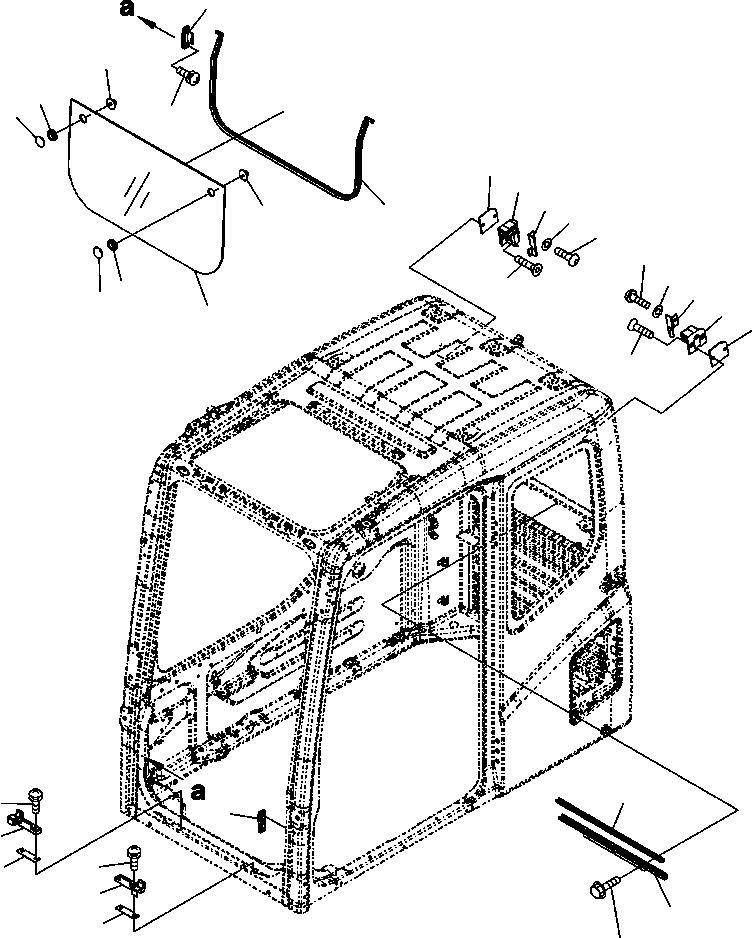 a

a