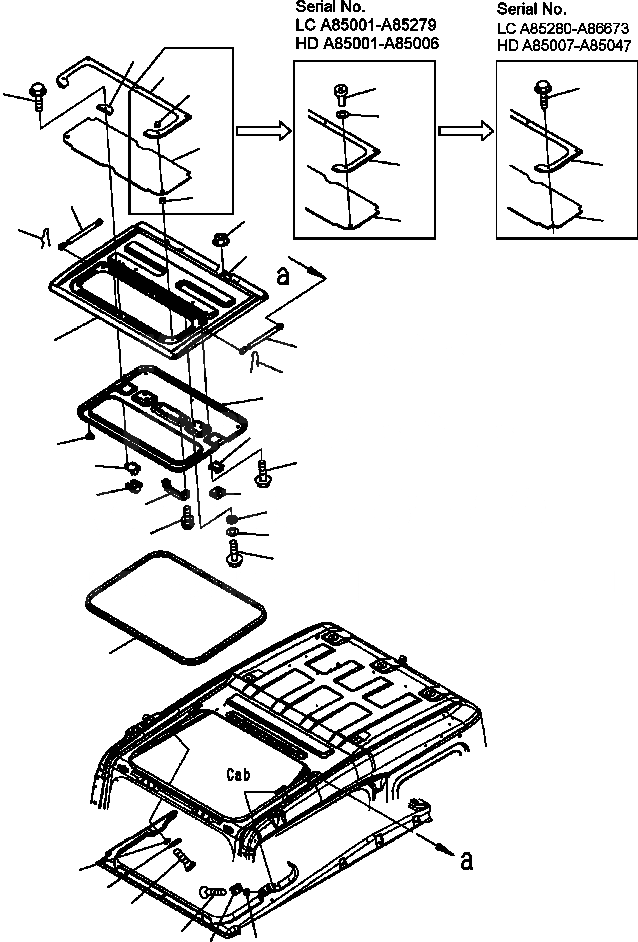 Serial No.
LC A85001-A85279
HD A85001-A85006

Serial No.
LC A85280-A86673
HD A85007-A85047

a

Cab

a