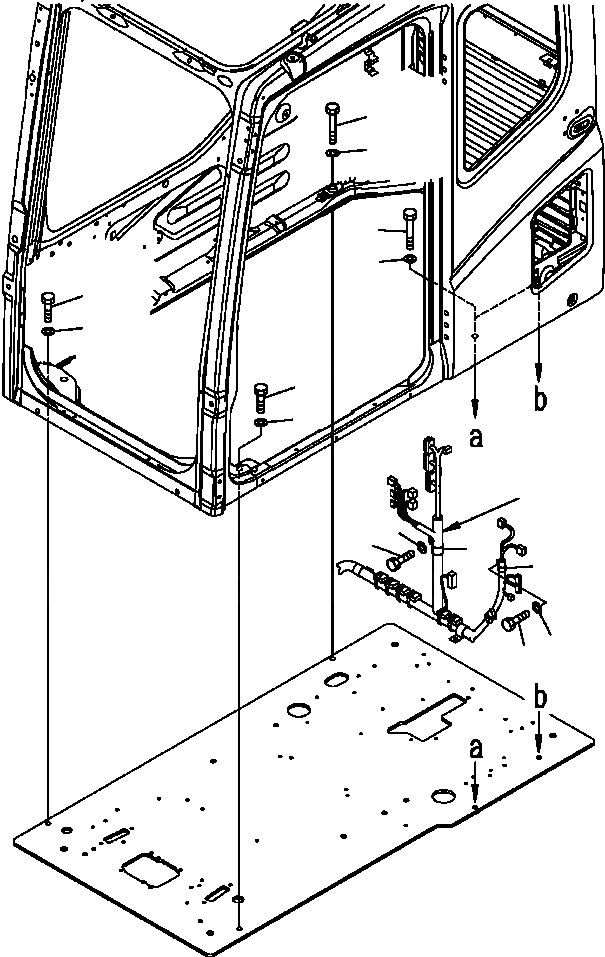 b
a
b
a