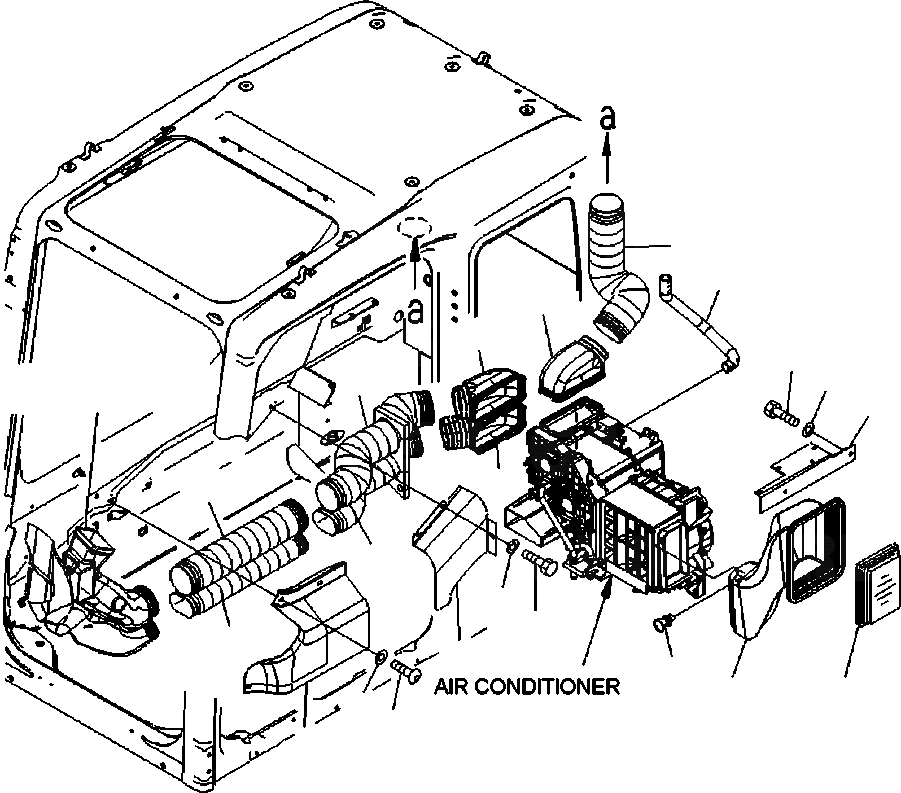 a

a

AIR CONDITIONER