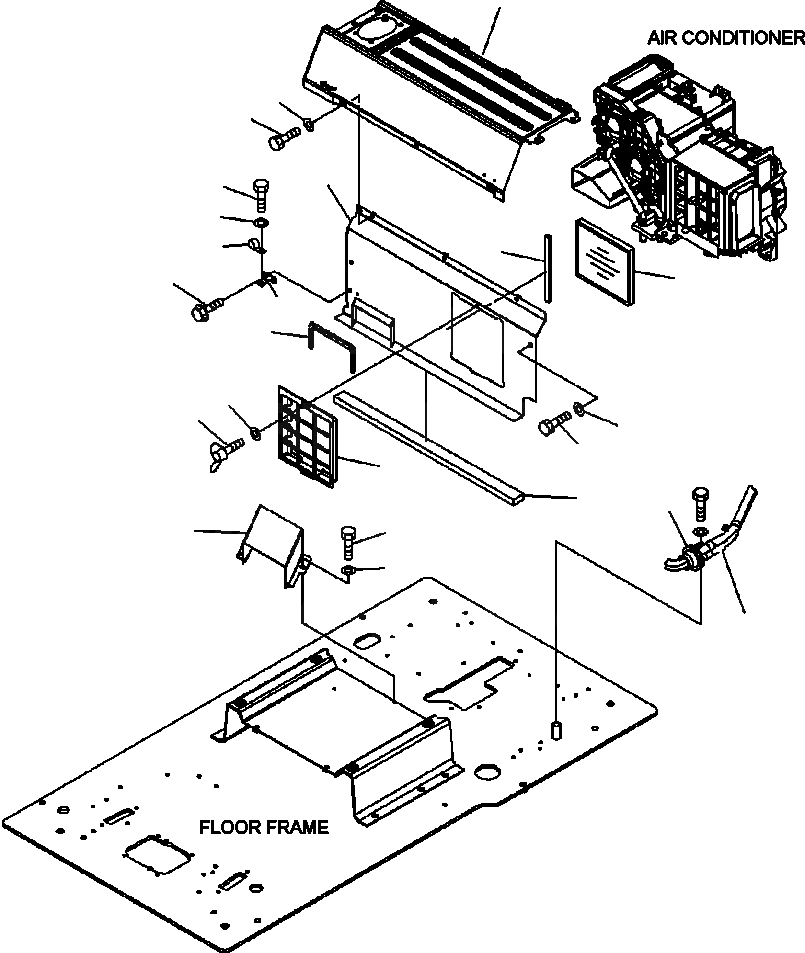 AIR CONDITIONER

FLOOR FRAME