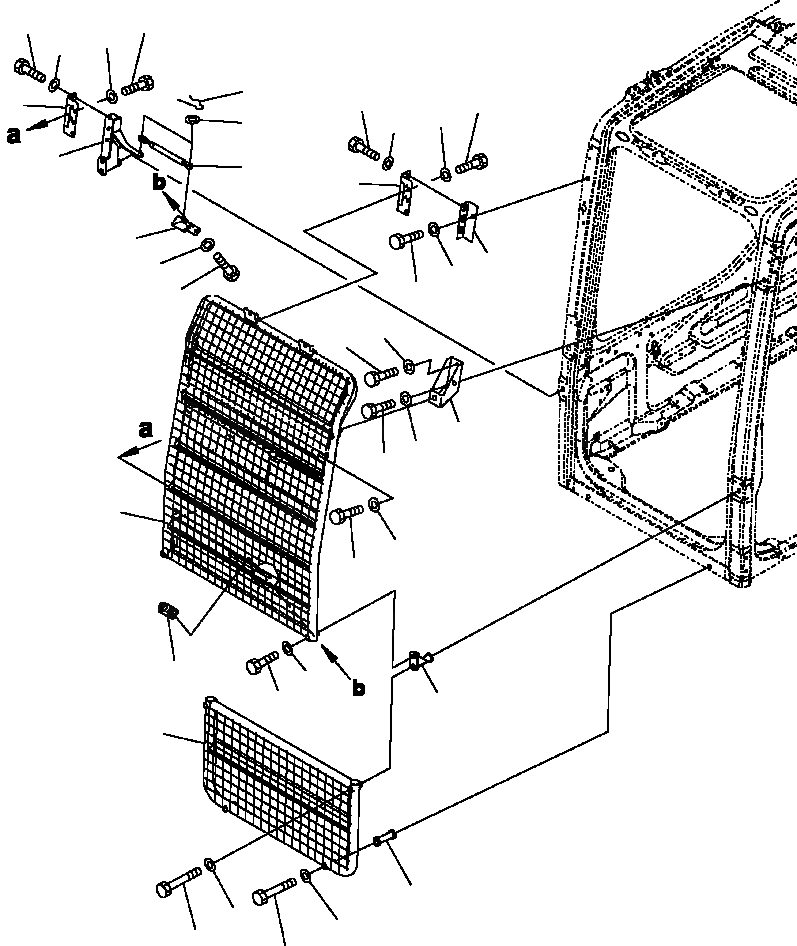 a
b
a
b