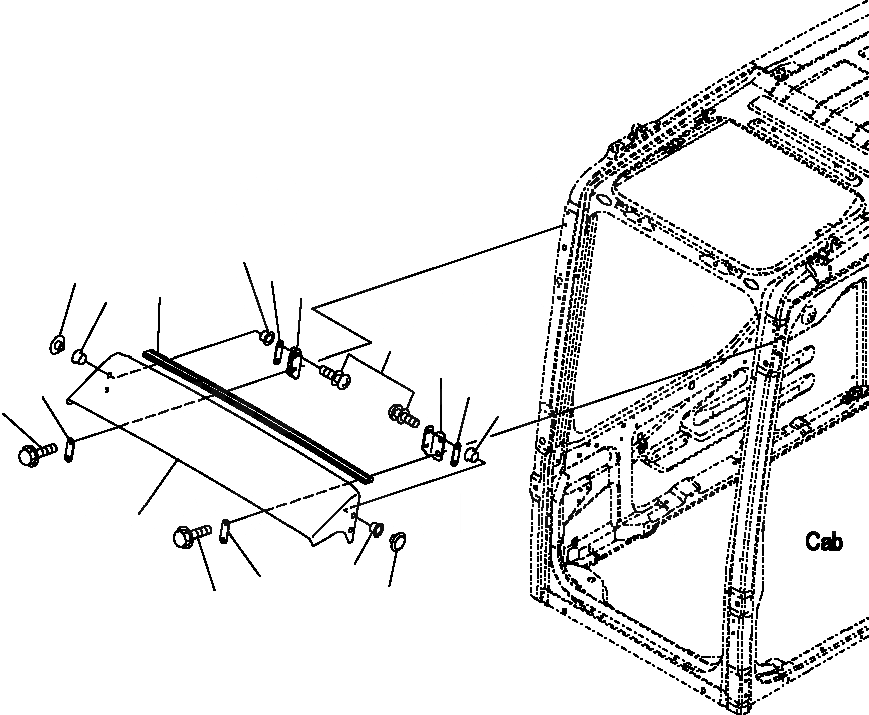 Cab