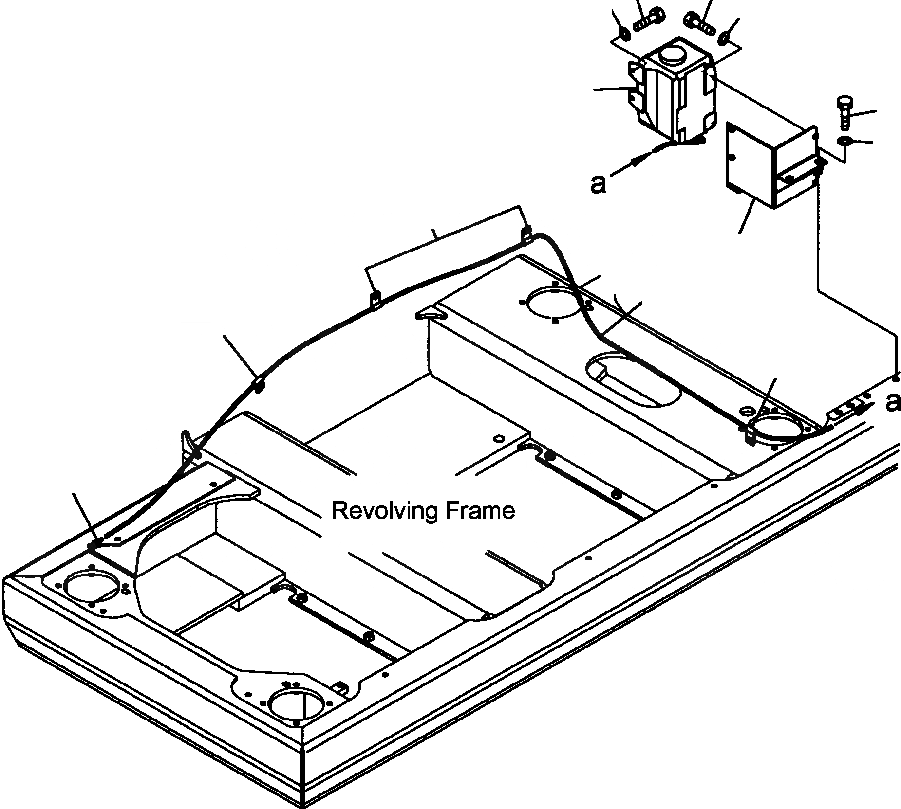 a

a

Revolving Frame