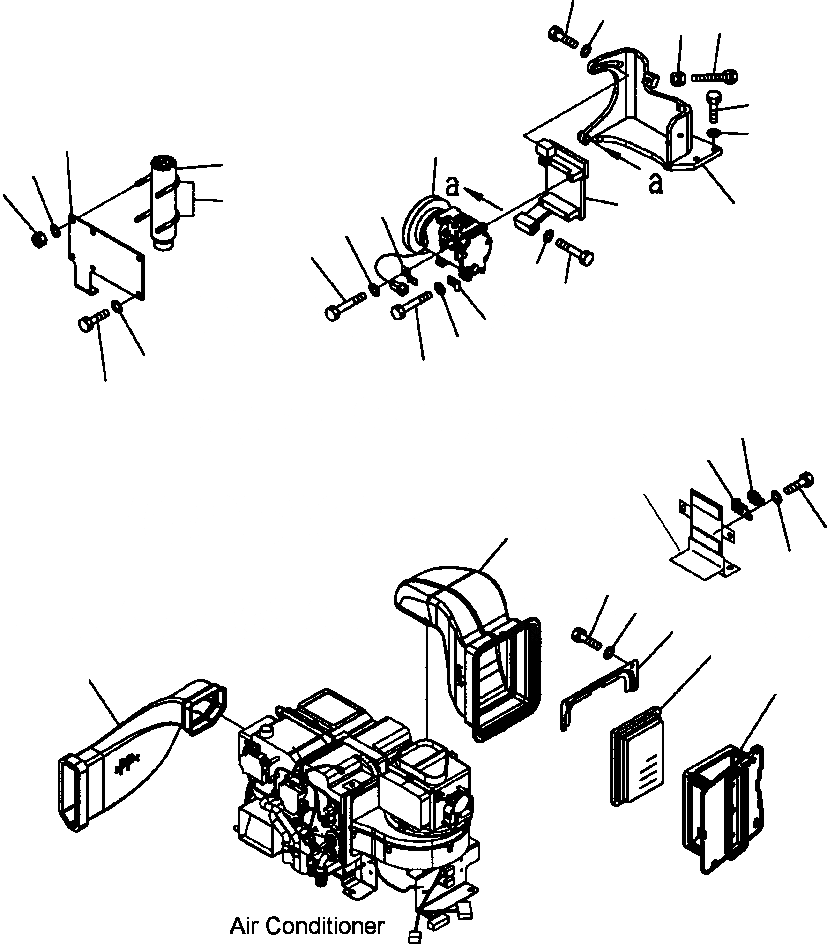 a
a
Air Conditioner