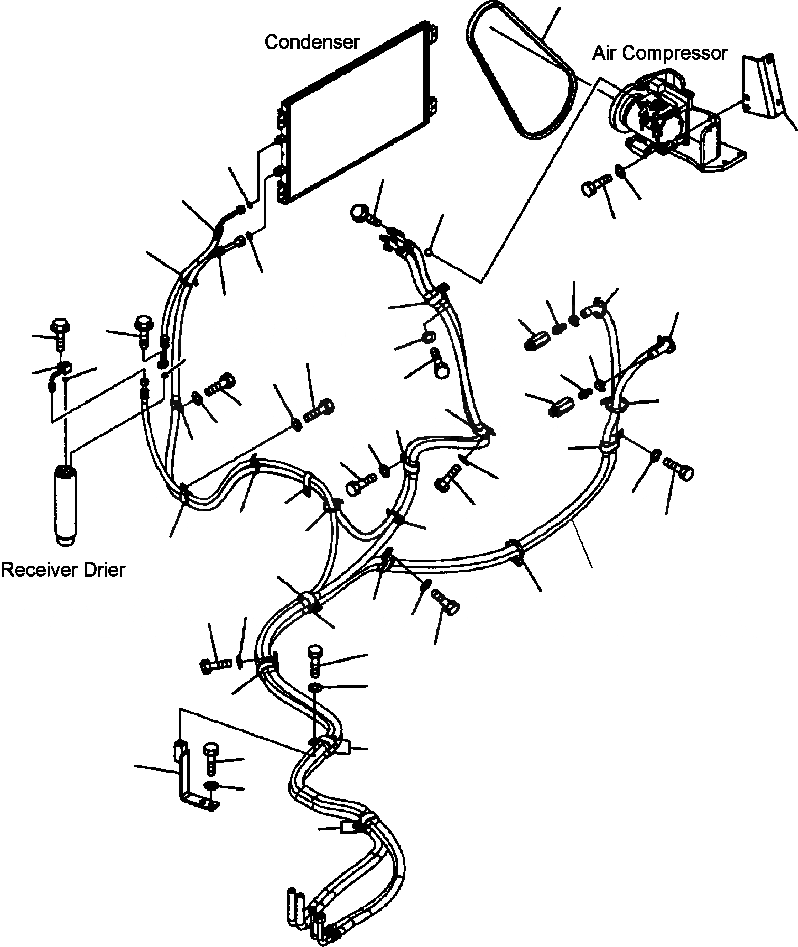 Condenser

Air Compressor

Receiver Drier