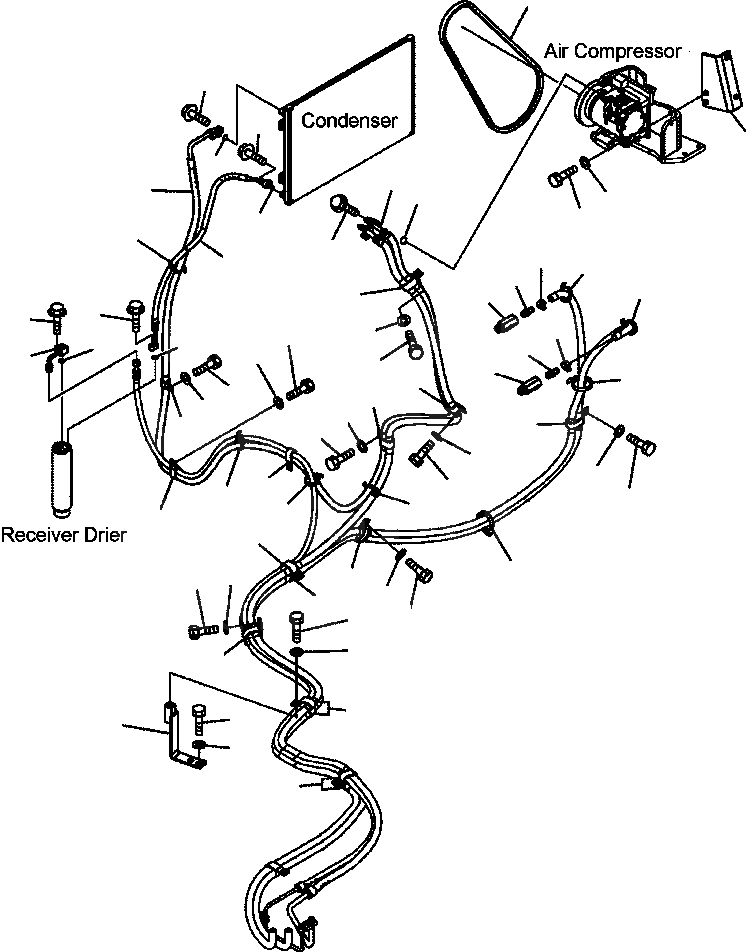 Air Compressor

Condenser

Receiver Drier