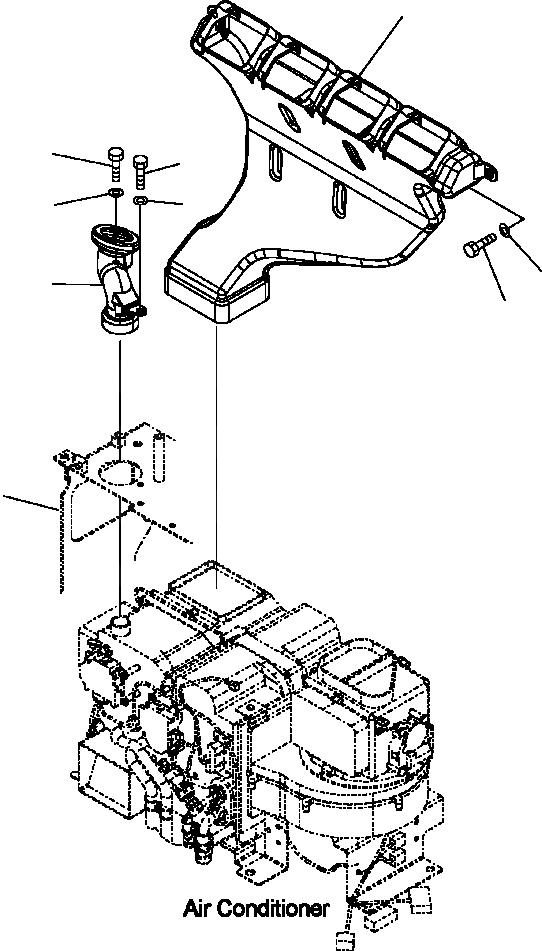 Air Conditioner