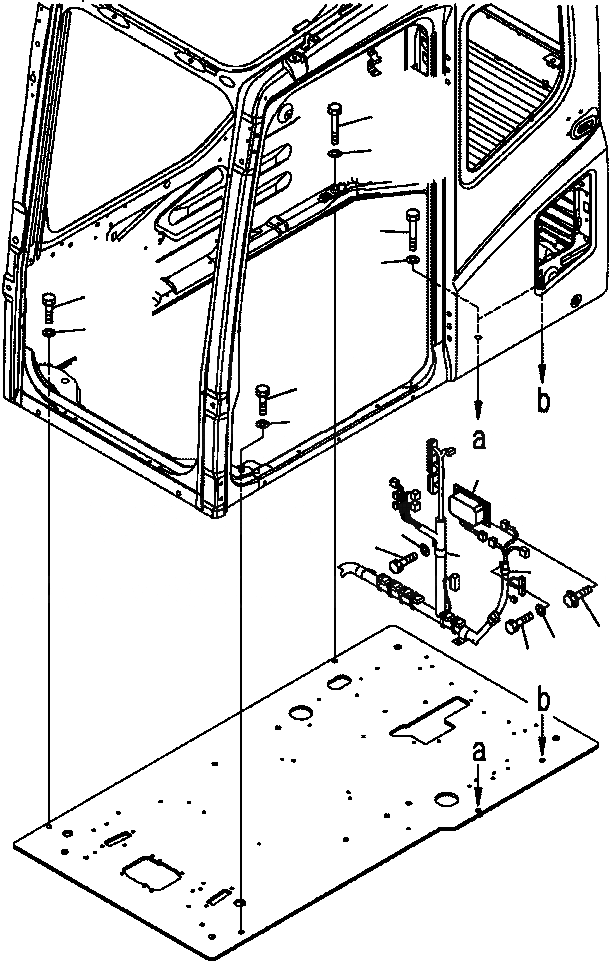 b
a
b
a