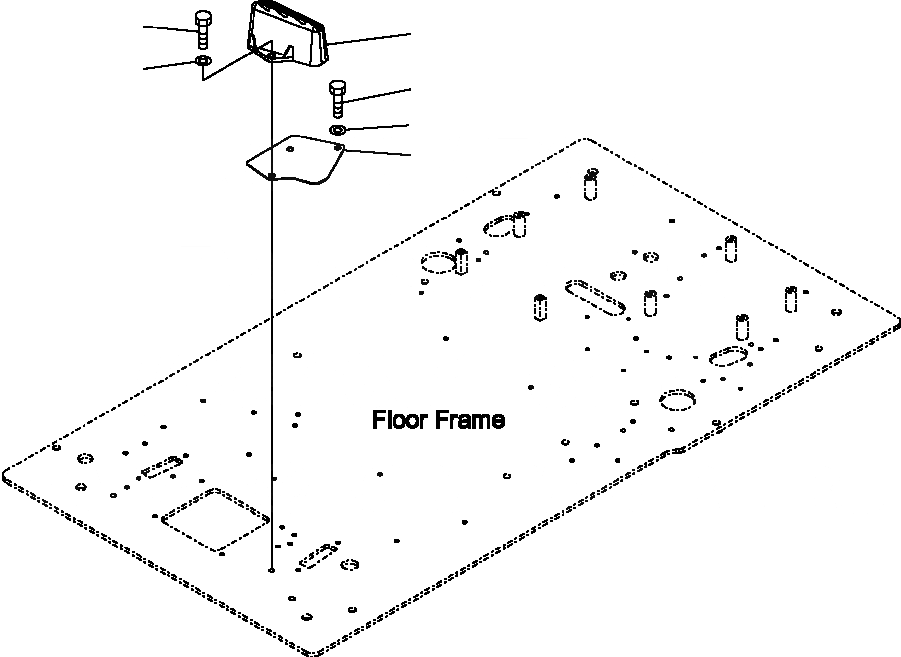 Floor Frame