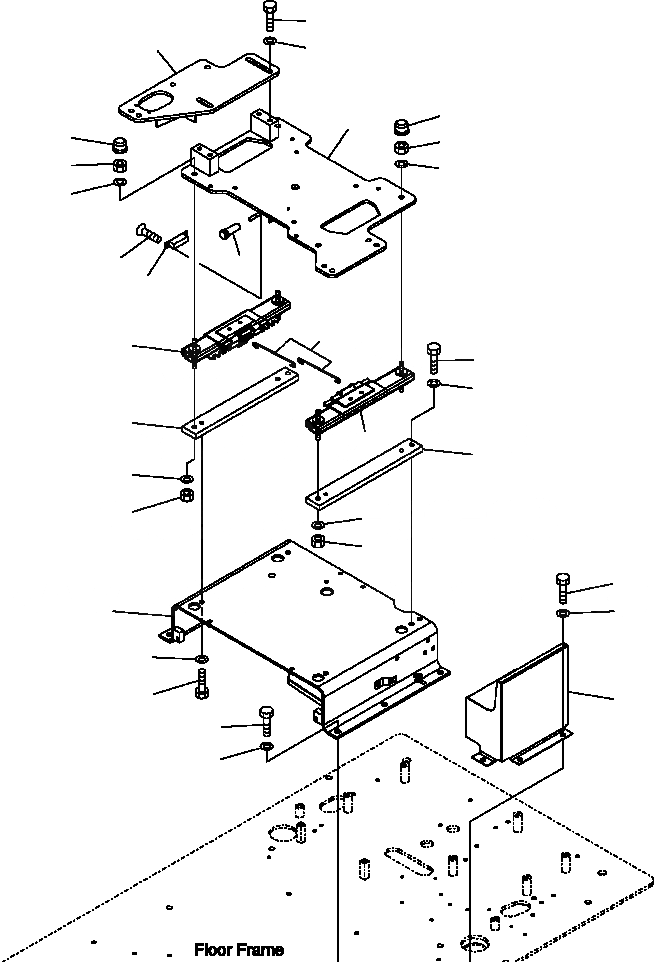 Floor Frame