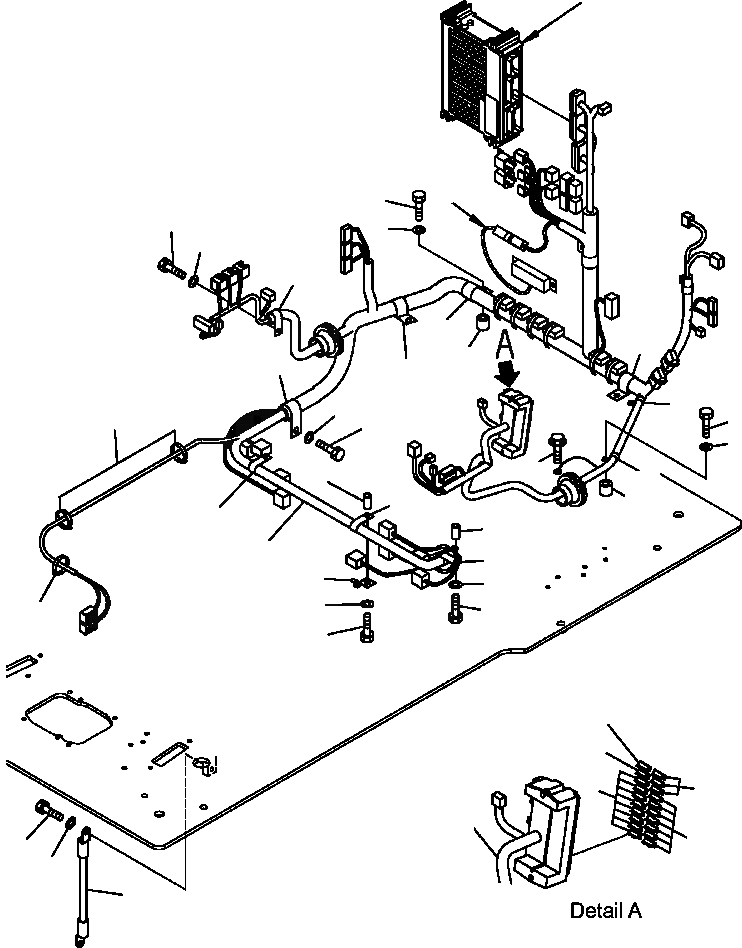 A

Detail A