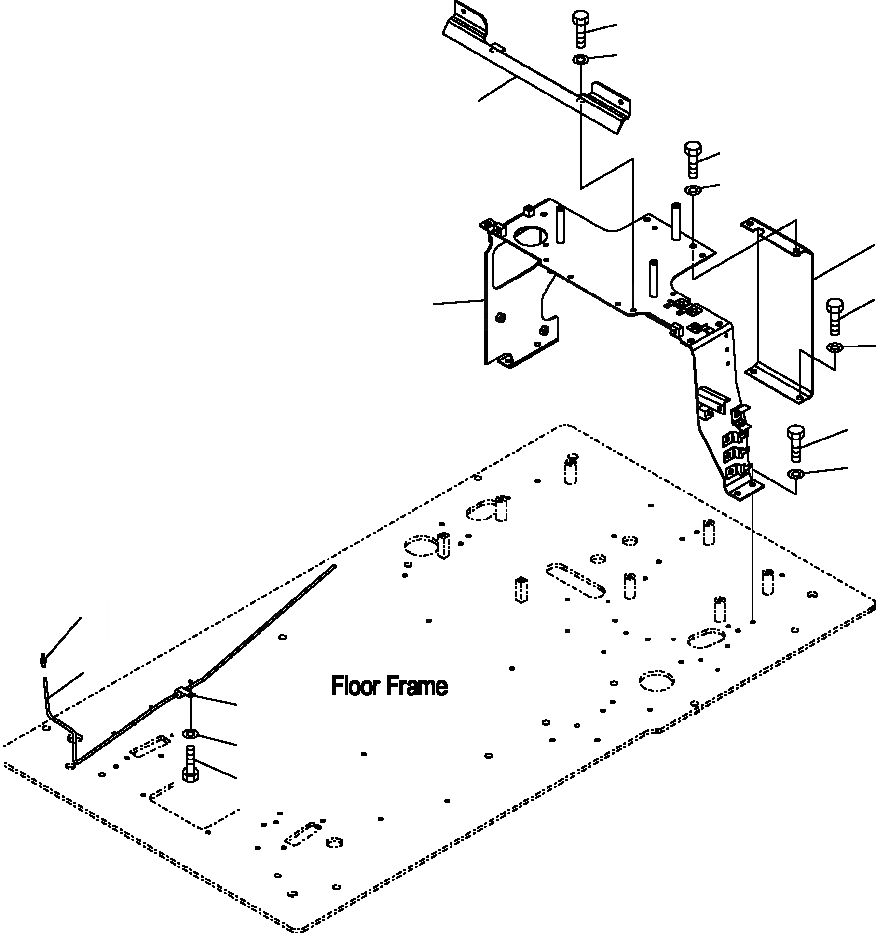 Floor Frame