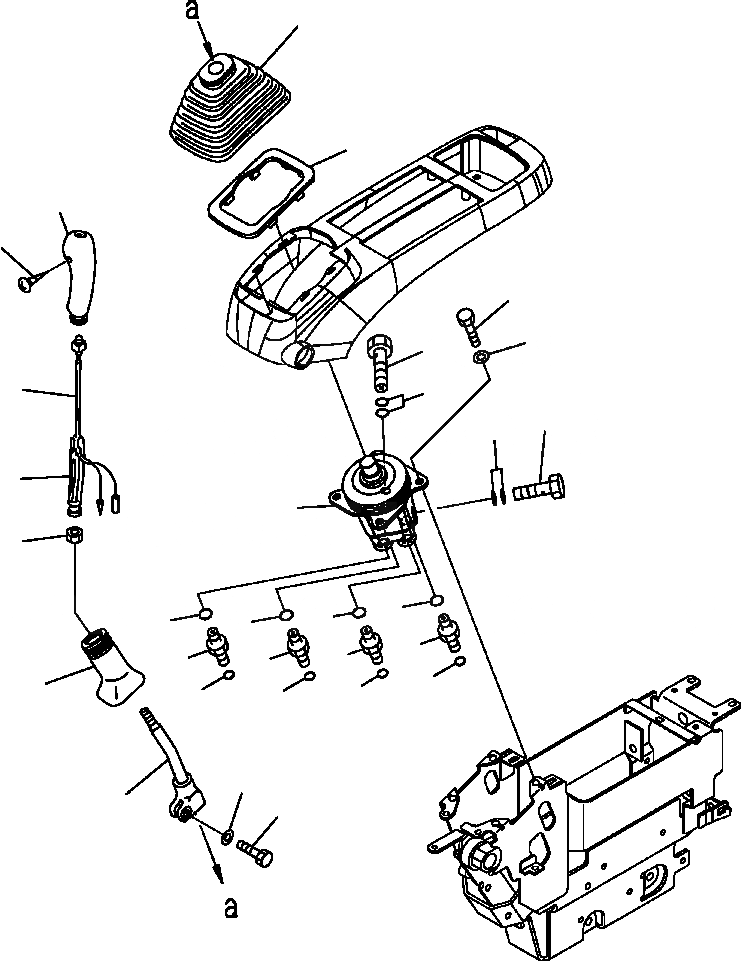 a

a