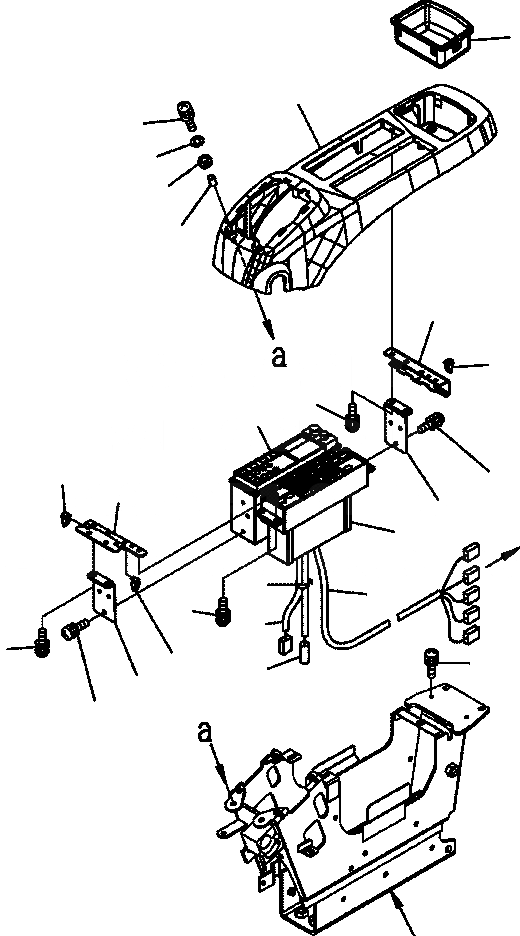 a

a