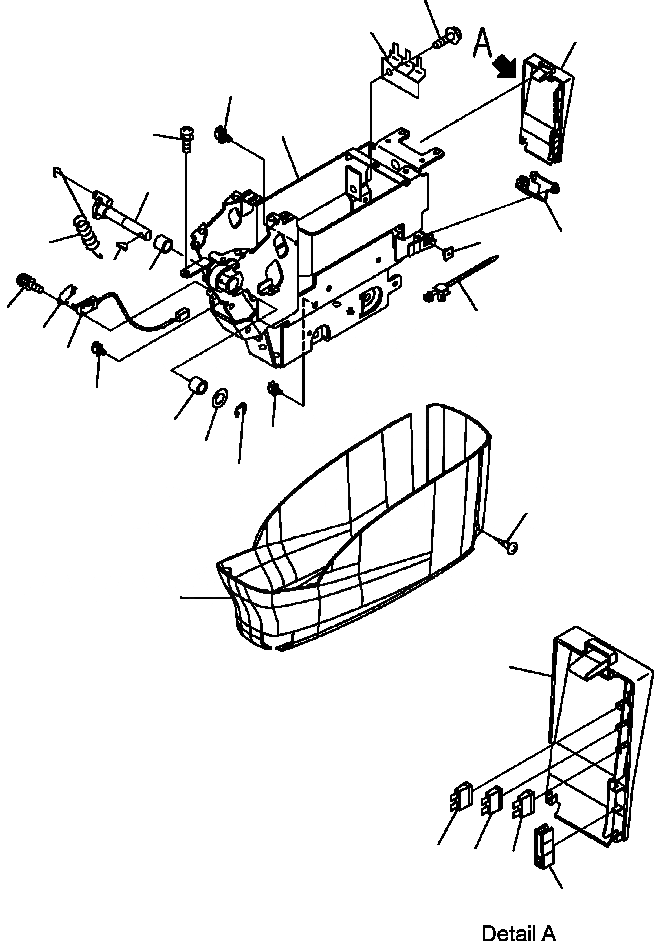 A

Detail A