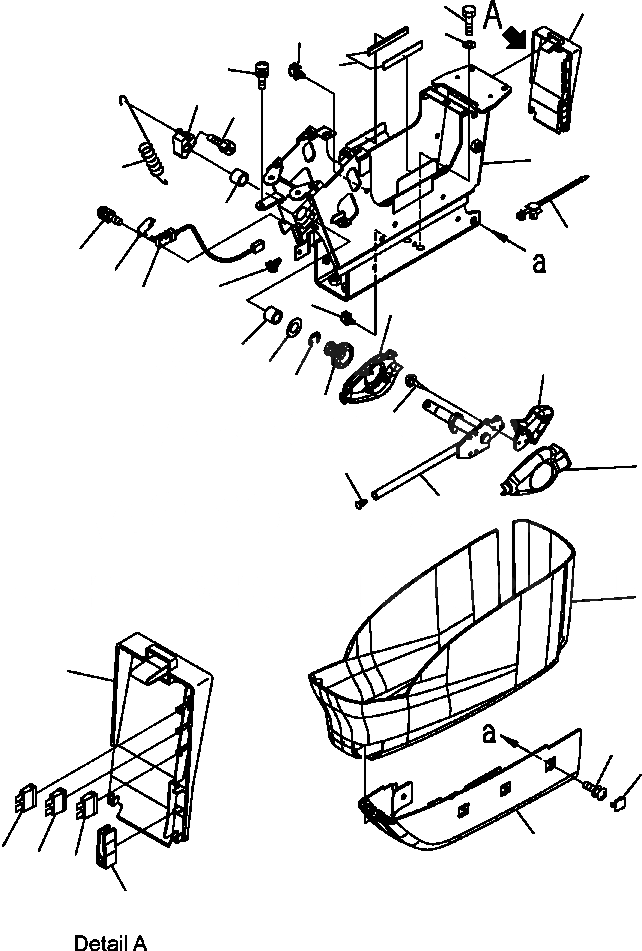 A
a
a
Detail A