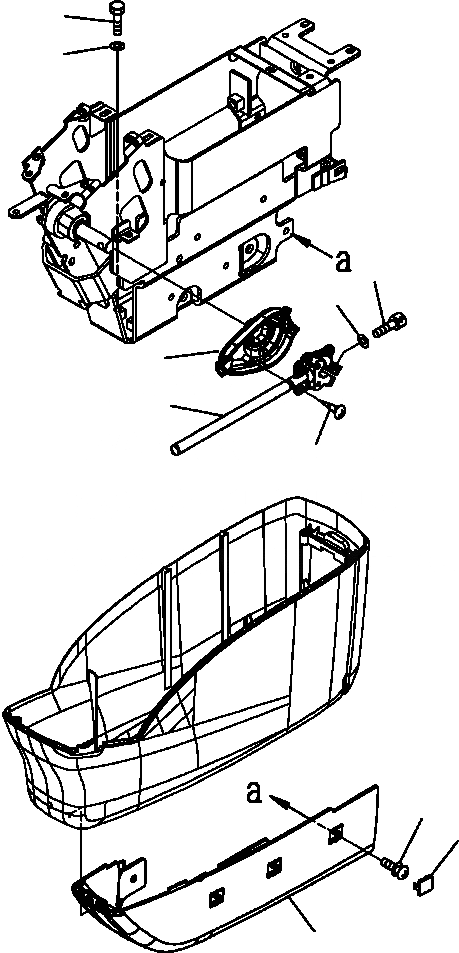 a

a