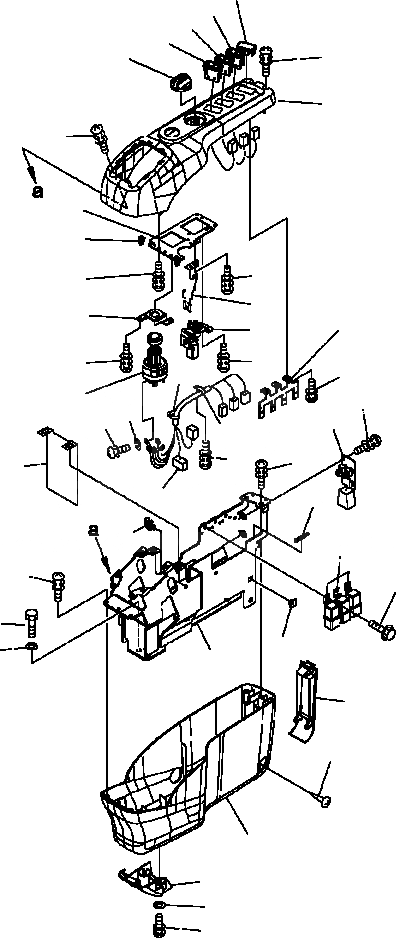 a

a