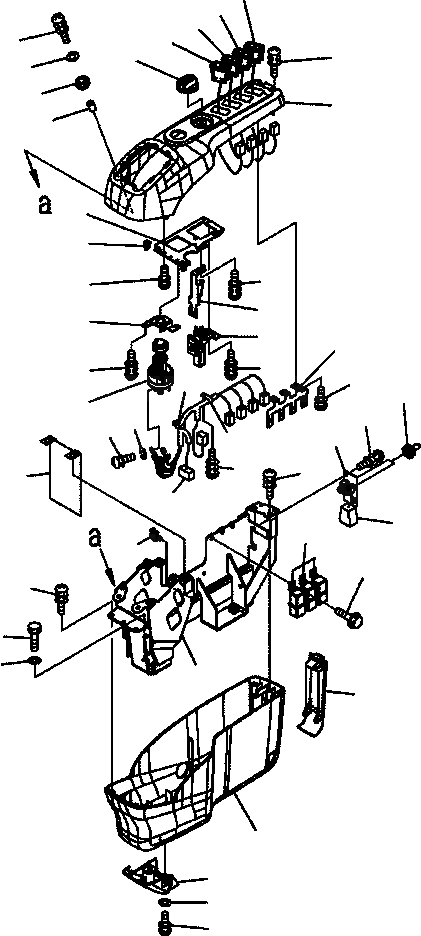 a

a