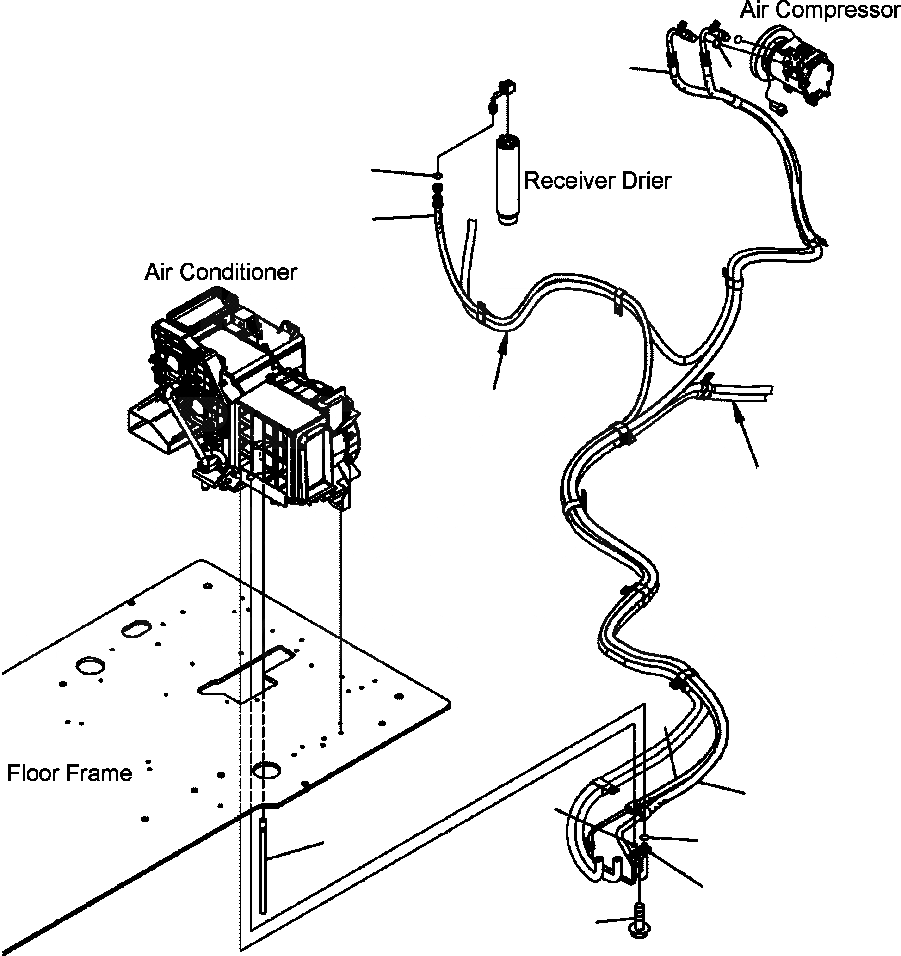 Air Compressor

Receiver Drier

Air Conditioner

Floor Frame