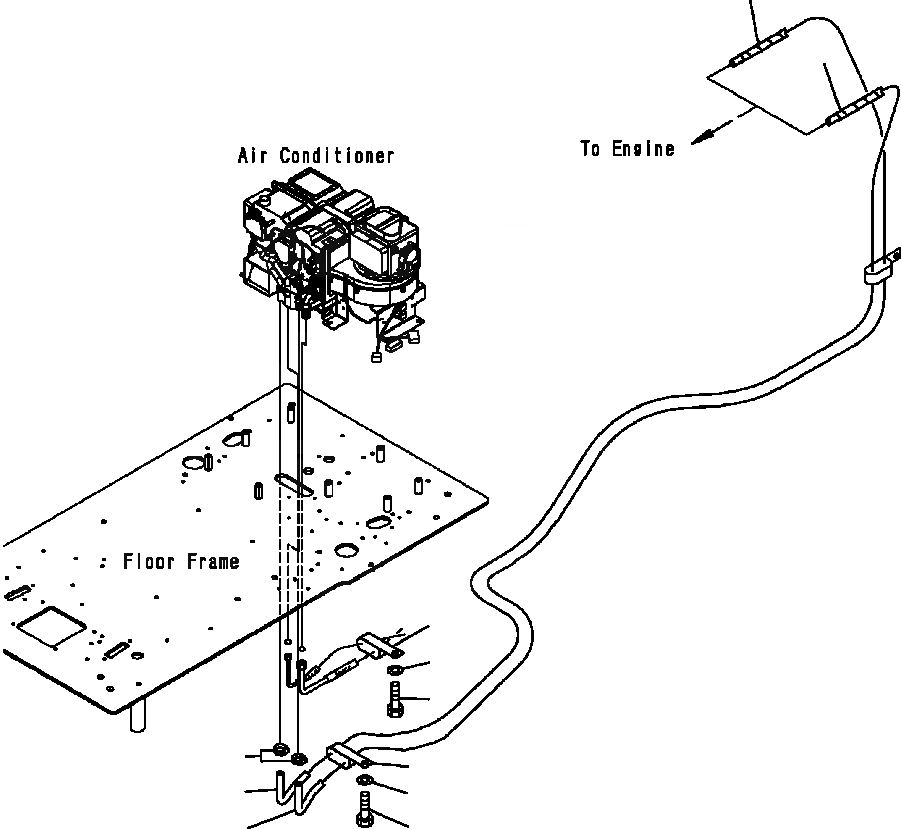 Air Conditioner

To Engine

Floor Frame