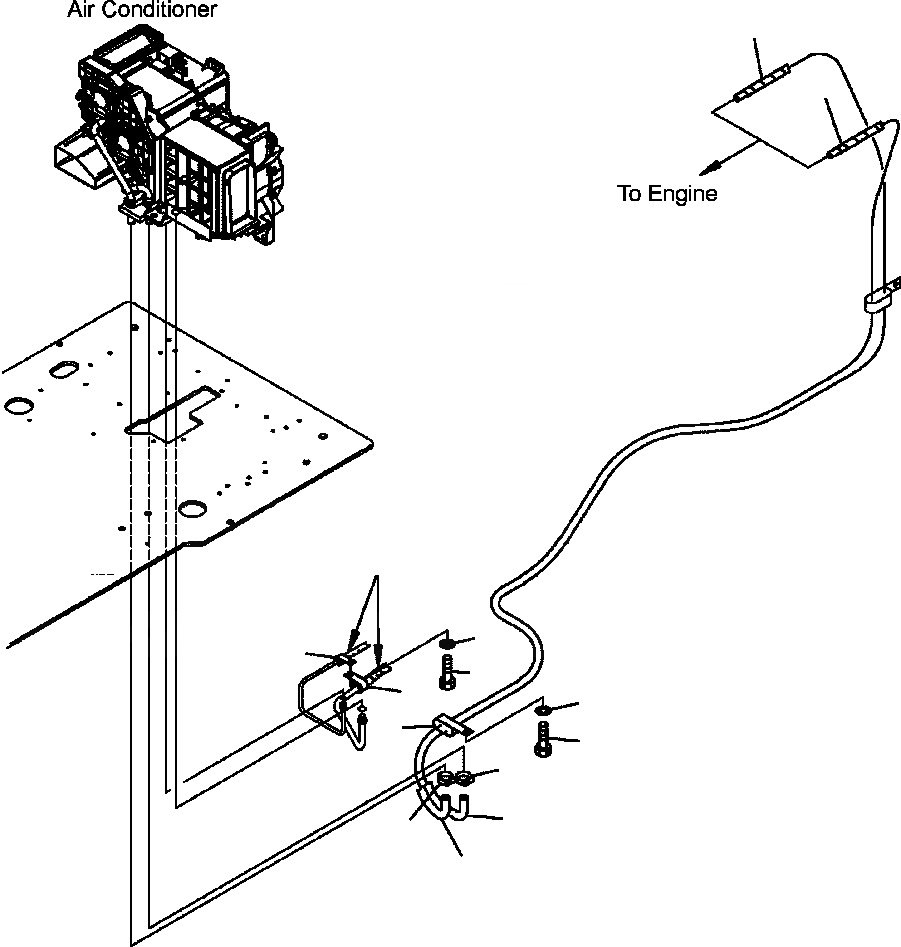 Air Conditioner

To Engine