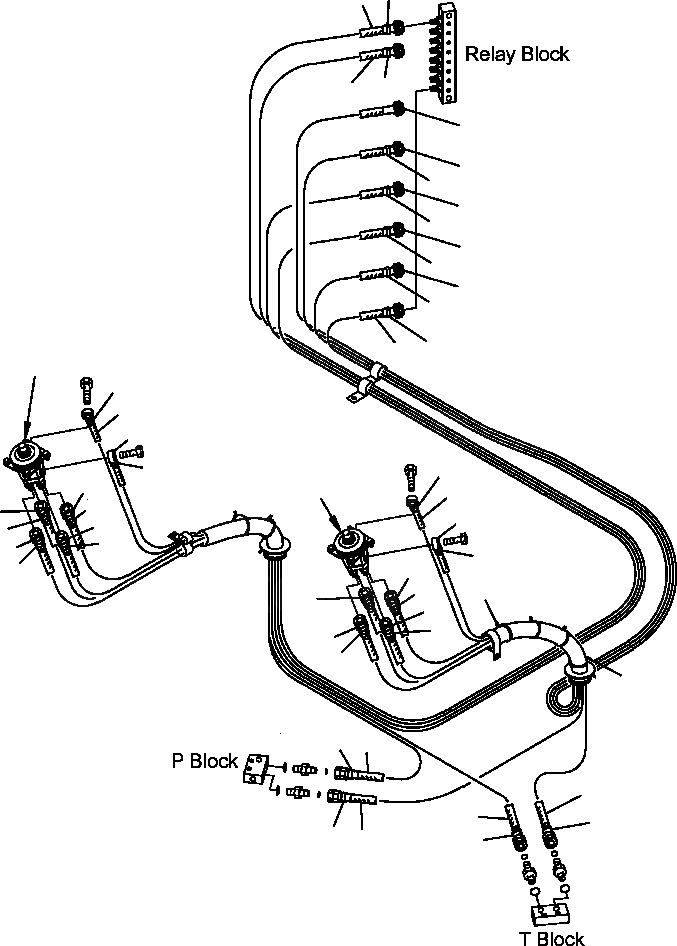 Relay Block

P Block

T Block