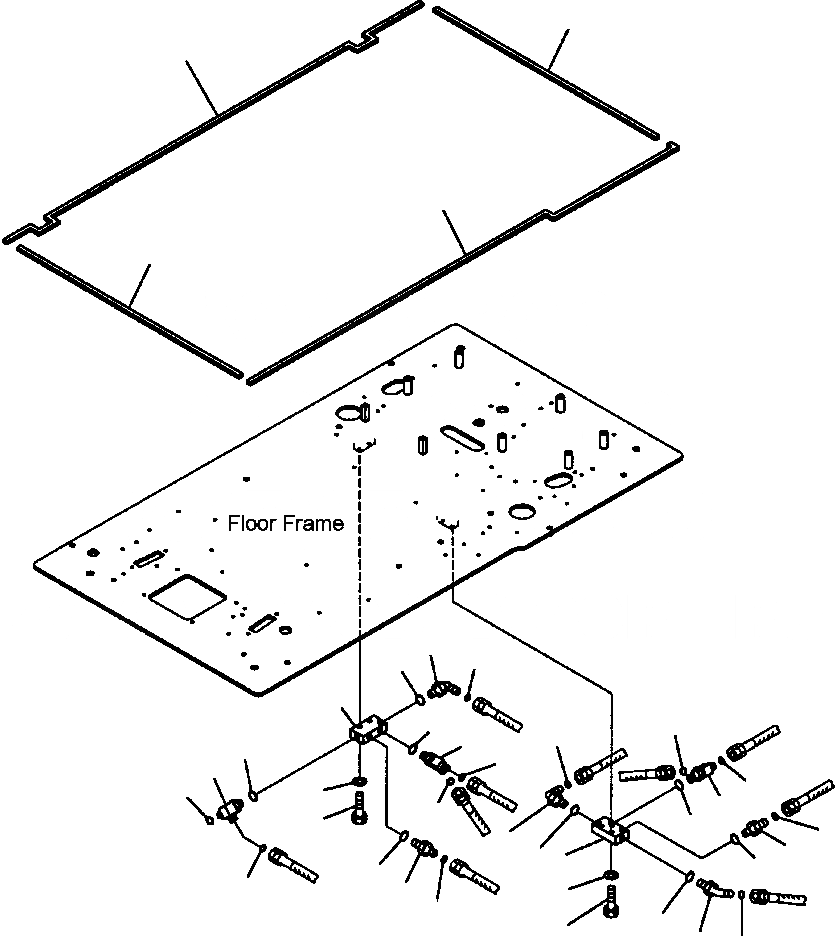 Floor Frame