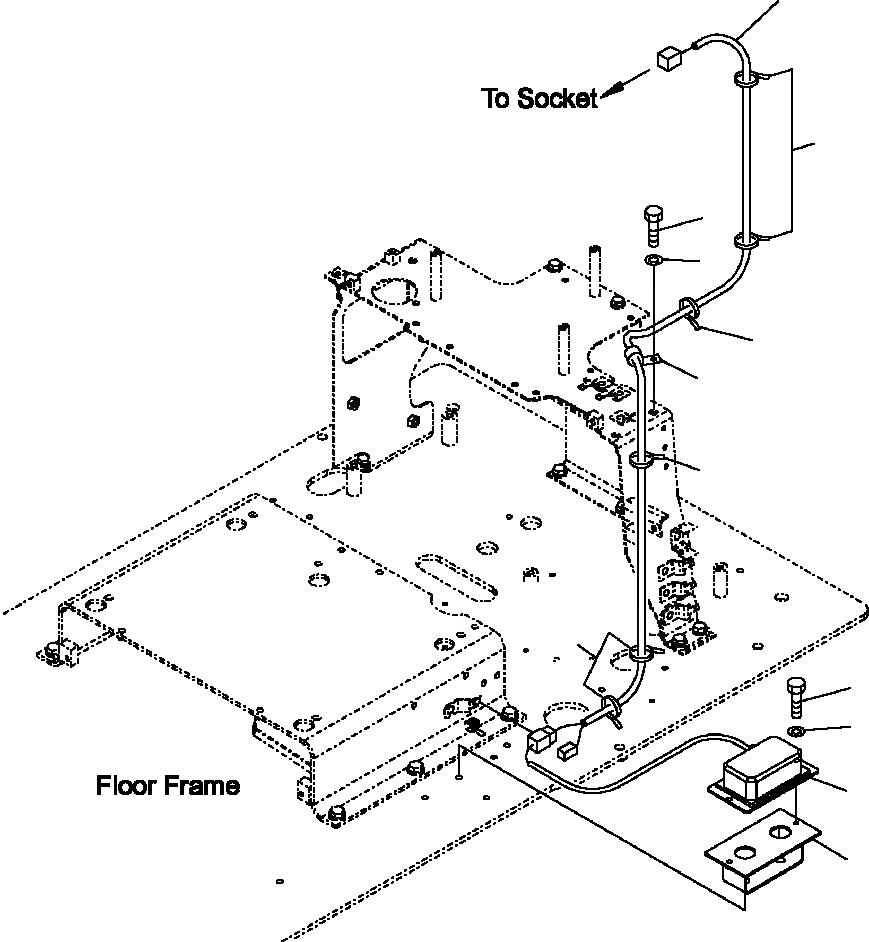 To Socket

Floor Frame