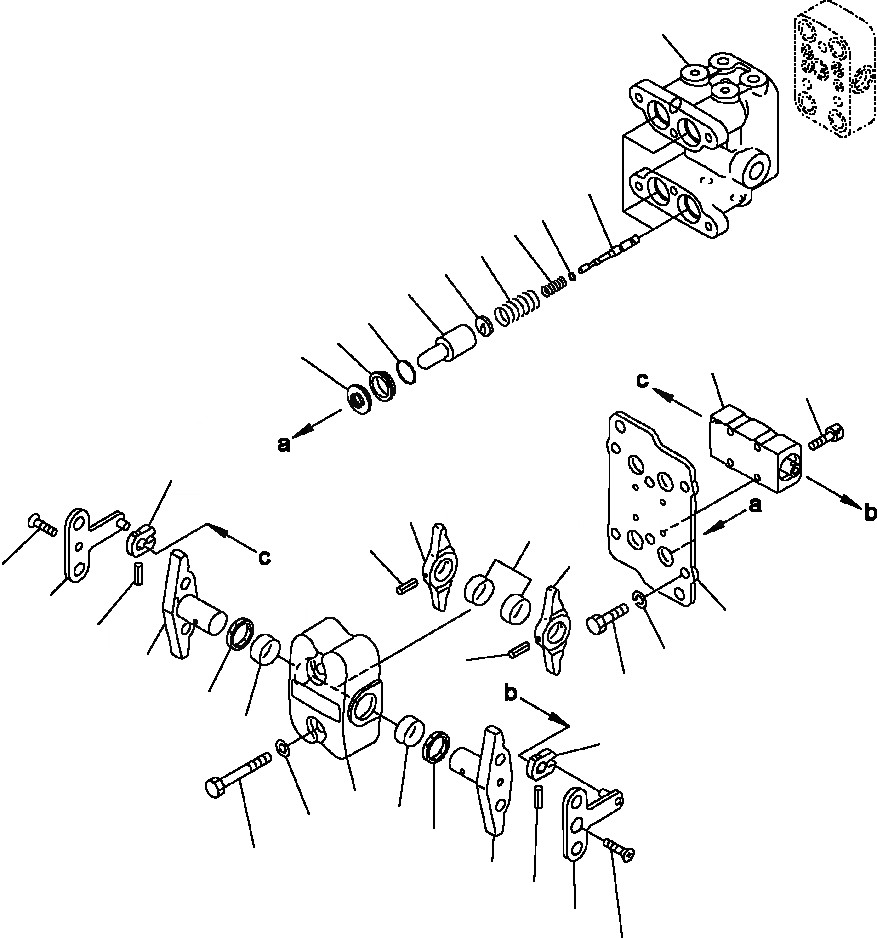 c
a
b
a
c
b