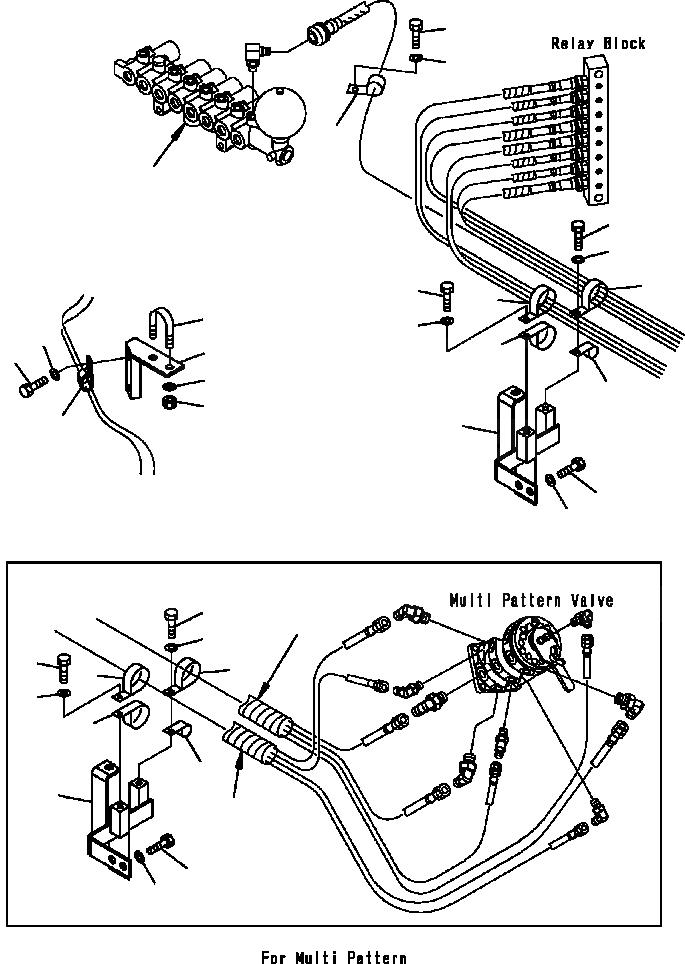 Relay Block

Multi Pattern Valve

For Multi Pattern