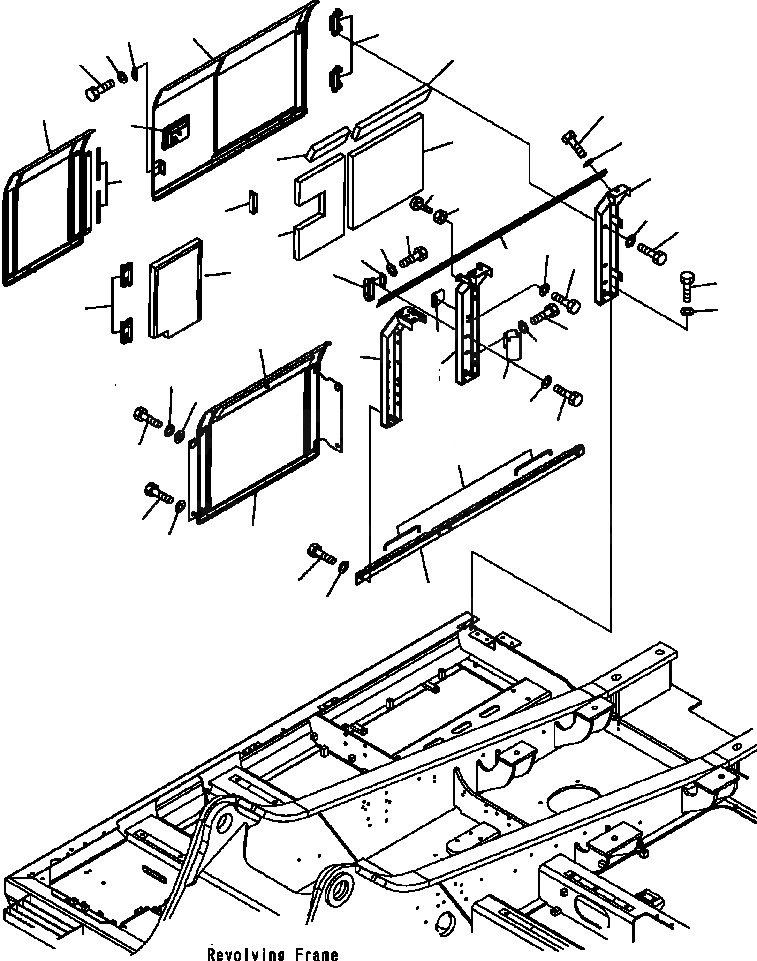 Revolving Frame